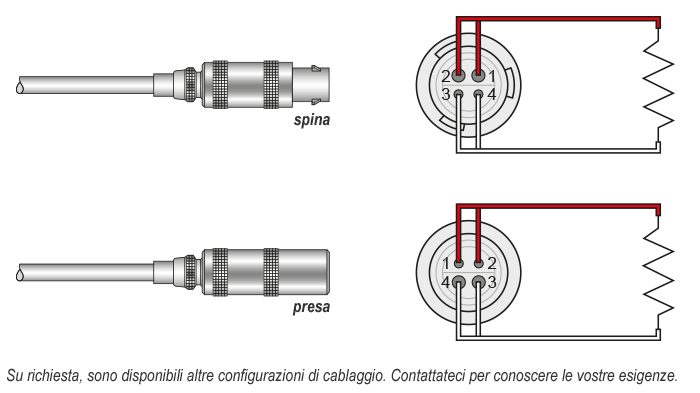 spina

2 1
3 4

presa

1 2
4 3

Su richiesta, sono disponibili altre configurazioni di cablaggio. Contattateci per conoscere le vostre esigenze.